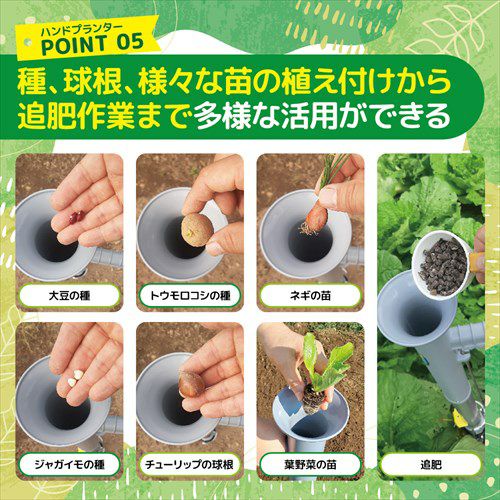 ハンドプランター
POINT 05

種、球根、様々な苗の植え付けから追肥作業まで多様な活用ができる

大豆の種

トウモロコシの種

ネギの苗

ジャガイモの種

チューリップの球根

葉野菜の苗

追肥