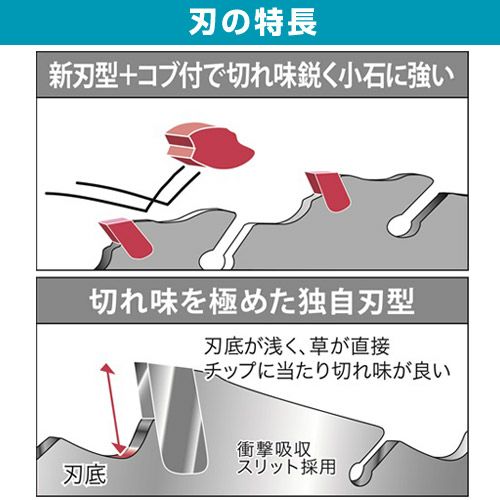 刃の特長

新刃型+コブ付で切れ味鋭く小石に強い

切れ味を極めた独自刃型

刃底が浅く、草が直接チップに当たり切れ味が良い

衝撃吸収スリット採用

刃底