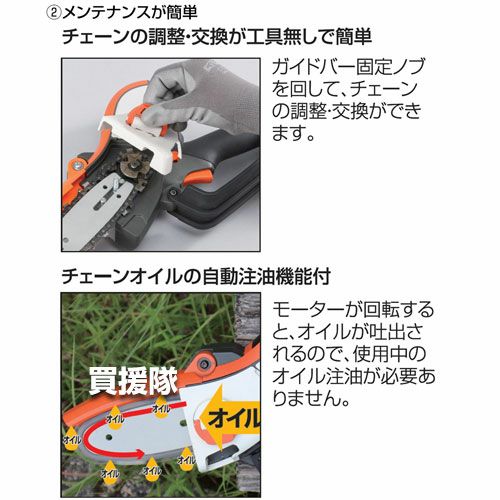 ②メンテナンスが簡単
チェーンの調整･交換が工具無しで簡単

ガイドバー固定ノブを回して、チェーンの調整･交換ができます。

チェーンオイルの自動注油機能付

モーターが回転すると、オイルが吐出されるので、使用中のオイル注油が必要ありません。

買援隊
オイル
オイル
オイル
オイル
オイル
オイル
オイル