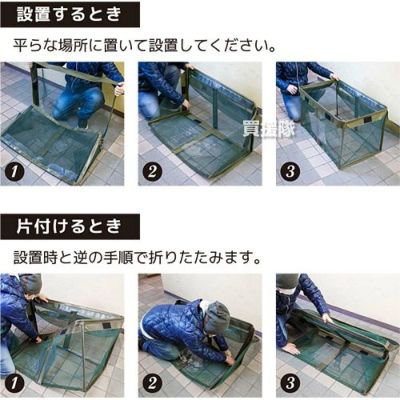 設置するとき

平らな場所に置いて設置してください。

1

2

買援隊

3

片付けるとき

設置時と逆の手順で折りたたみます。

1

2

3