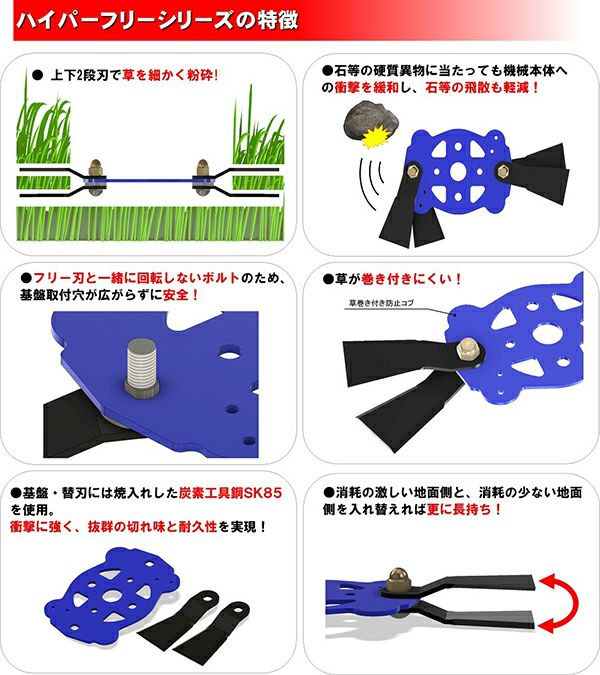 ハイパーフリーシリーズの特徴

● 上下2段刃で草を細かく粉砕!

●石等の硬質異物に当たっても機械本体への衝撃を緩和し、石等の飛散も軽減！

●フリー刃と一緒に回転しないボルトのため、基盤取付穴が広がらずに安全！

●草が巻き付きにくい！

草巻き付き防止コブ

●基盤・替刃には焼入れした炭素工具鋼SK85を使用。
衝撃に強く、抜群の切れ味と耐久性を実現！

●消耗の激しい地面側と、消耗の少ない地面側を入れ替えれば更に長持ち！