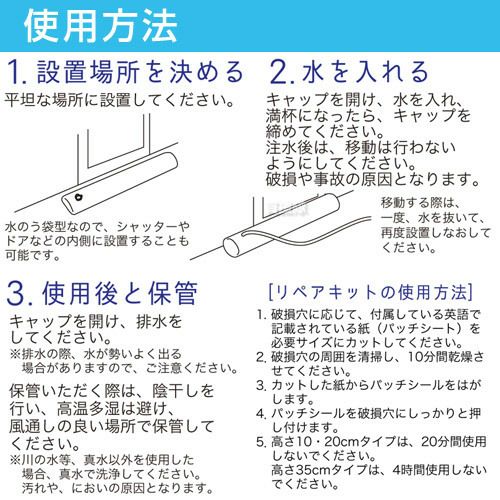 使用方法

1. 設置場所を決める

平坦な場所に設置してください。

水のう袋型なので、シャッターやドアなどの内側に設置することも可能です。

2. 水を入れる

キャップを開け、水を入れ、満杯になったら、キャップを締めてください。
注水後は、移動は行わないようにしてください。
破損や事故の原因となります。

移動する際は、一度、水を抜いて、再度設置しなおしてください。

3. 使用後と保管

キャップを開け、排水をしてください。
※排水の際、水が勢いよく出る場合がありますので、ご注意ください。

保管いただく際は、陰干しを行い、高温多湿は避け、風通しの良い場所で保管してください。
※川の水等、真水以外を使用した場合、真水で洗浄してください。汚れや、においの原因となります。

[リペアキットの使用方法]

1. 破損穴に応じて、付属している英語で記載されている紙（パッチシート）を必要サイズにカットしてください。
2. 破損穴の周囲を清掃し、10分間乾燥させてください。
3. カットした紙からパッチシールをはがします。
4. パッチシールを破損穴にしっかりと押し付けます。
5. 高さ10・20cmタイプは、20分間使用しないでください。
高さ35cmタイプは、4時間使用しないでください。