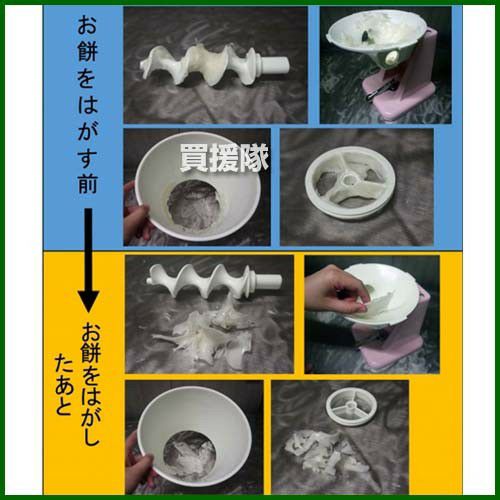 お餅をはがす前

買援隊

お餅をはがしたあと