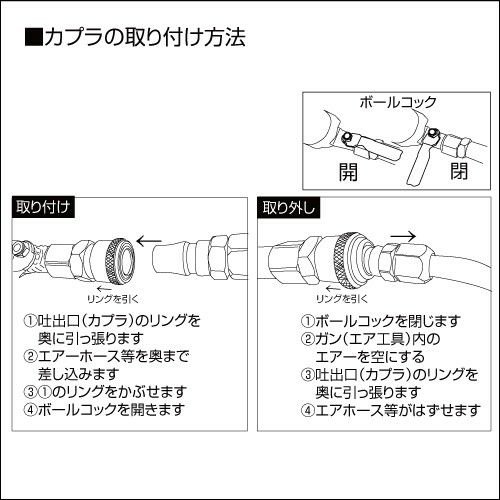 ■カプラの取り付け方法

ボールコック

開

閉

取り付け

リングを引く

①吐出口(カプラ)のリングを奥に引っ張ります
②エアーホース等を奥まで差し込みます
③①のリングをかぶせます
④ボールコックを開きます

取り外し

リングを引く

①ボールコックを閉じます
②ガン(エア工具)内のエアーを空にする
③吐出口(カプラ)のリングを奥に引っ張ります
④エアホース等がはずせます