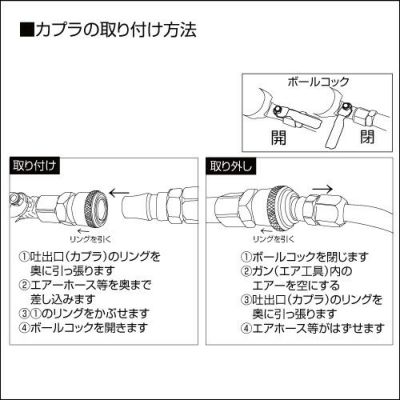 ■カプラの取り付け方法

ボールコック

開

閉

取り付け

リングを引く

①吐出口（カプラ）のリングを奥に引っ張ります
②エアーホース等を奥まで差し込みます
③①のリングをかぶせます
④ボールコックを開きます

取り外し

リングを引く

①ボールコックを閉じます
②ガン（エア工具）内のエアーを空にする
③吐出口（カプラ）のリングを奥に引っ張ります
④エアホース等がはずせます