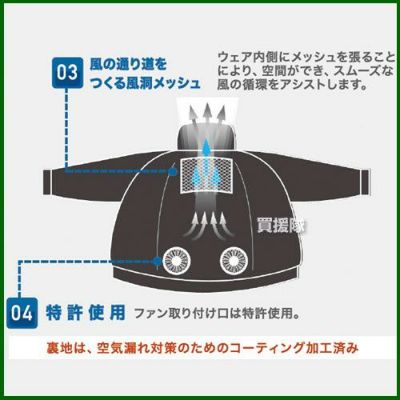 03 風の通り道をつくる風洞メッシュ

ウェア内側にメッシュを張ることにより、空間ができ、スムーズな風の循環をアシストします。

買援隊

04 特許使用 ファン取り付け口は特許使用。

裏地は、空気漏れ対策のためのコーティング加工済み