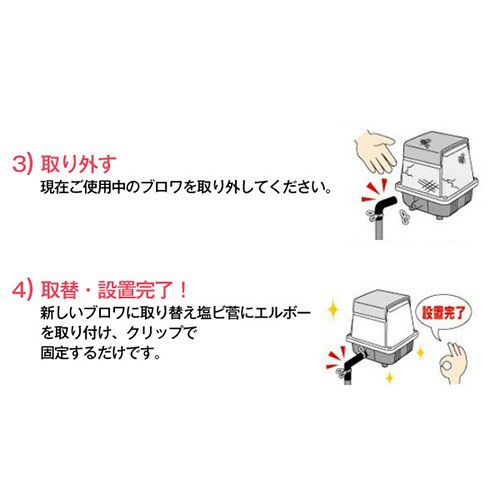 3) 取り外す
現在ご使用中のブロワを取り外してください。

4) 取替・設置完了！
新しいブロワに取り替え塩ビ管にエルボーを取り付け、クリップで固定するだけです。

設置完了