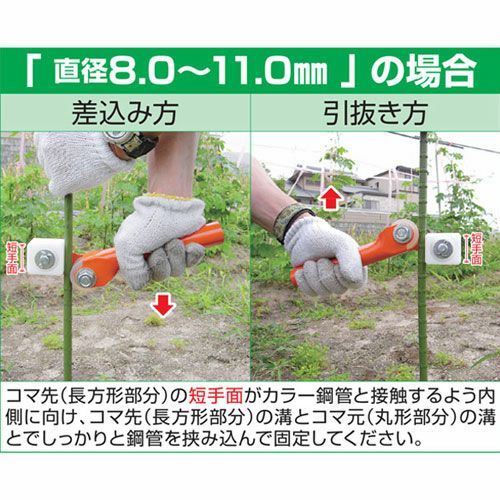 「 直径8.0～11.0㎜ 」の場合

差込み方

短手面

引抜き方

短手面

コマ先（長方形部分）の短手面がカラー鋼管と接触するよう内側に向け、コマ先（長方形部分）の溝とコマ元（丸形部分）の溝とでしっかりと鋼管を挟み込んで固定してください。