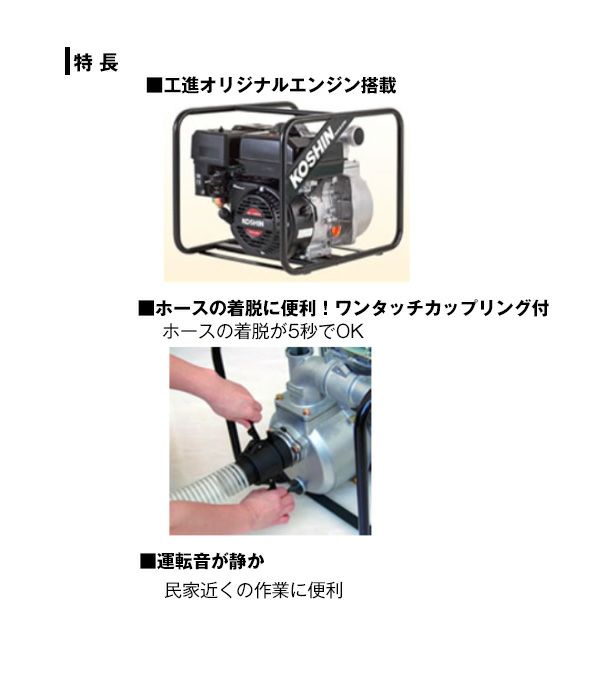 特 長

■工進オリジナルエンジン搭載

KOSHIN

KOSHIN

■ホースの着脱に便利！ワンタッチカップリング付

ホースの着脱が5秒でOK

■運転音が静か

民家近くの作業に便利