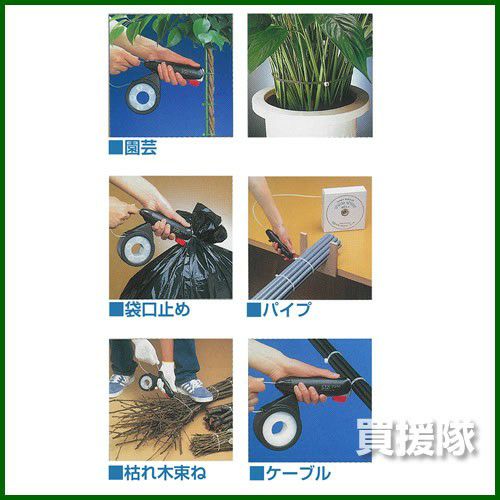 ■園芸

■袋口止め

■パイプ

■枯れ木束ね

■ケーブル

買援隊